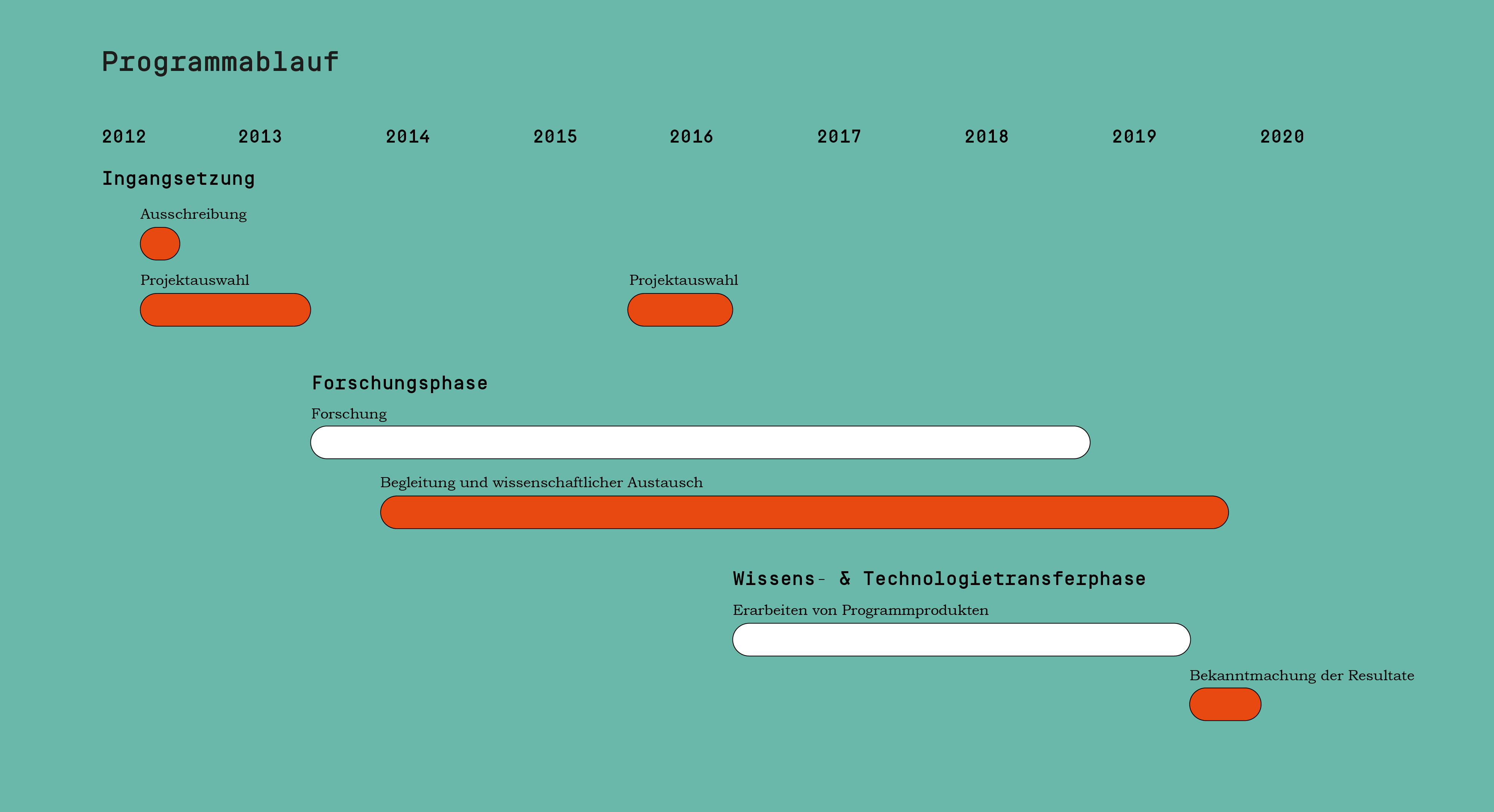 Programmablauf

2012 2013 2014 2015 2016 2017 2018 2019 2020

Ingangsetzung

Ausschreibung

Projektauswahl

Projektauswahl

Forschungsphase

Forschung

Begleitung und wissenschaftlicher Austausch

Wissens- & Technologietransferphase

Erarbeiten von Programmprodukten

Bekanntmachung der Resultate